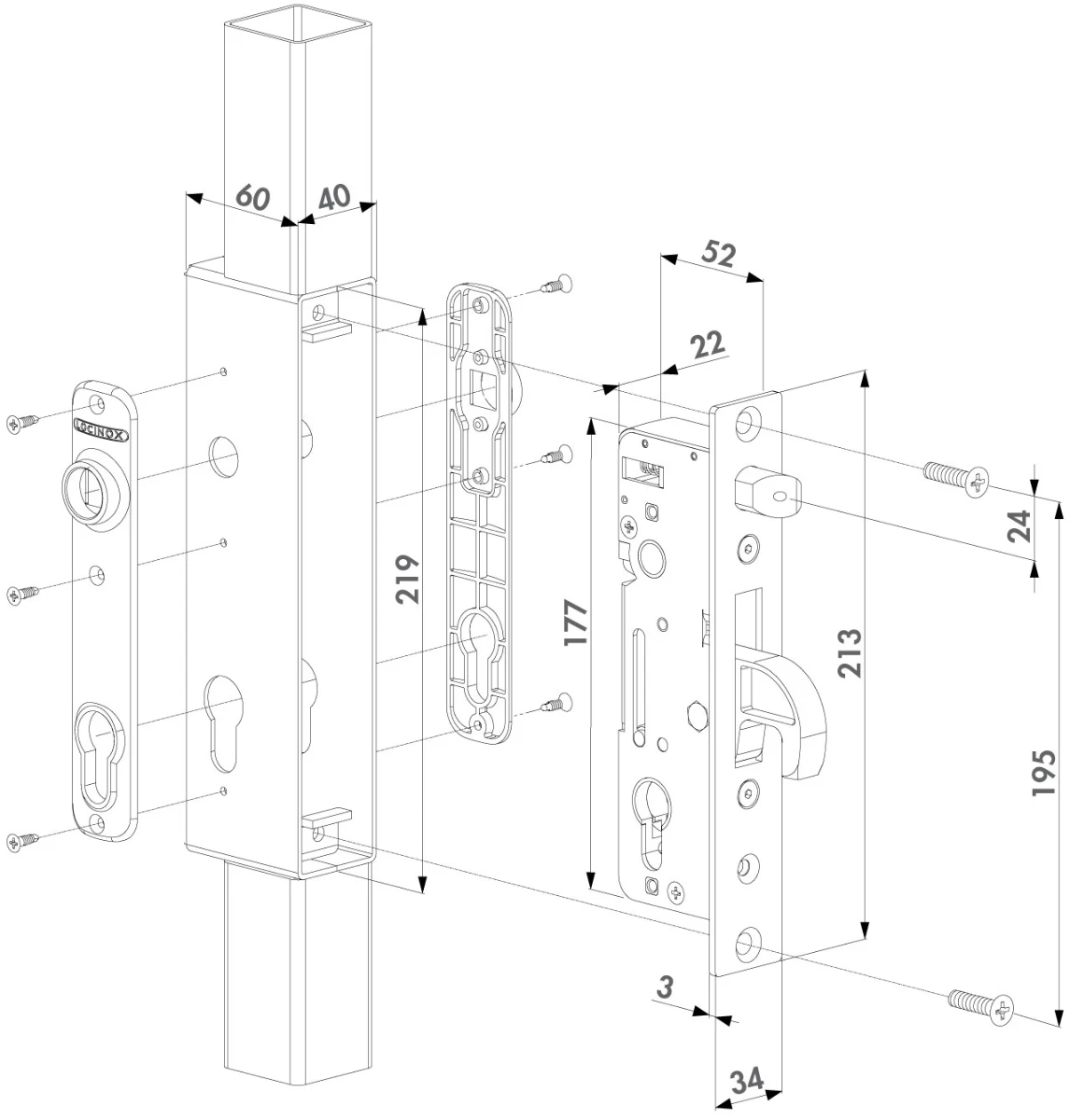 60
40
LOCINOX
219
52
22
177
213
24
195
3
34