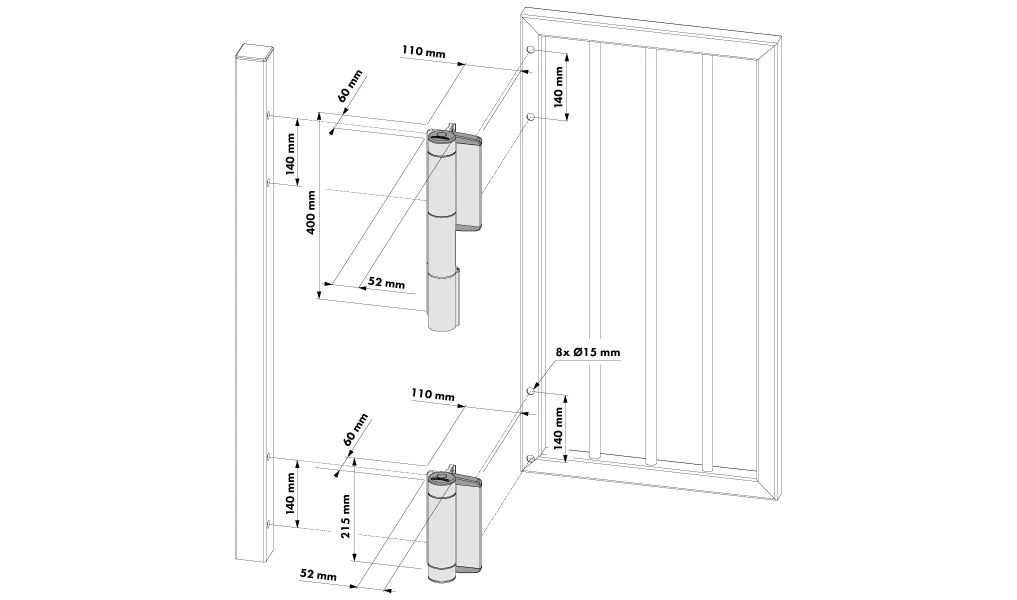 110 mm
60 mm
140 mm
140 mm
400 mm
52 mm
8x Ø15 mm
110 mm
60 mm
140 mm
140 mm
215 mm
52 mm