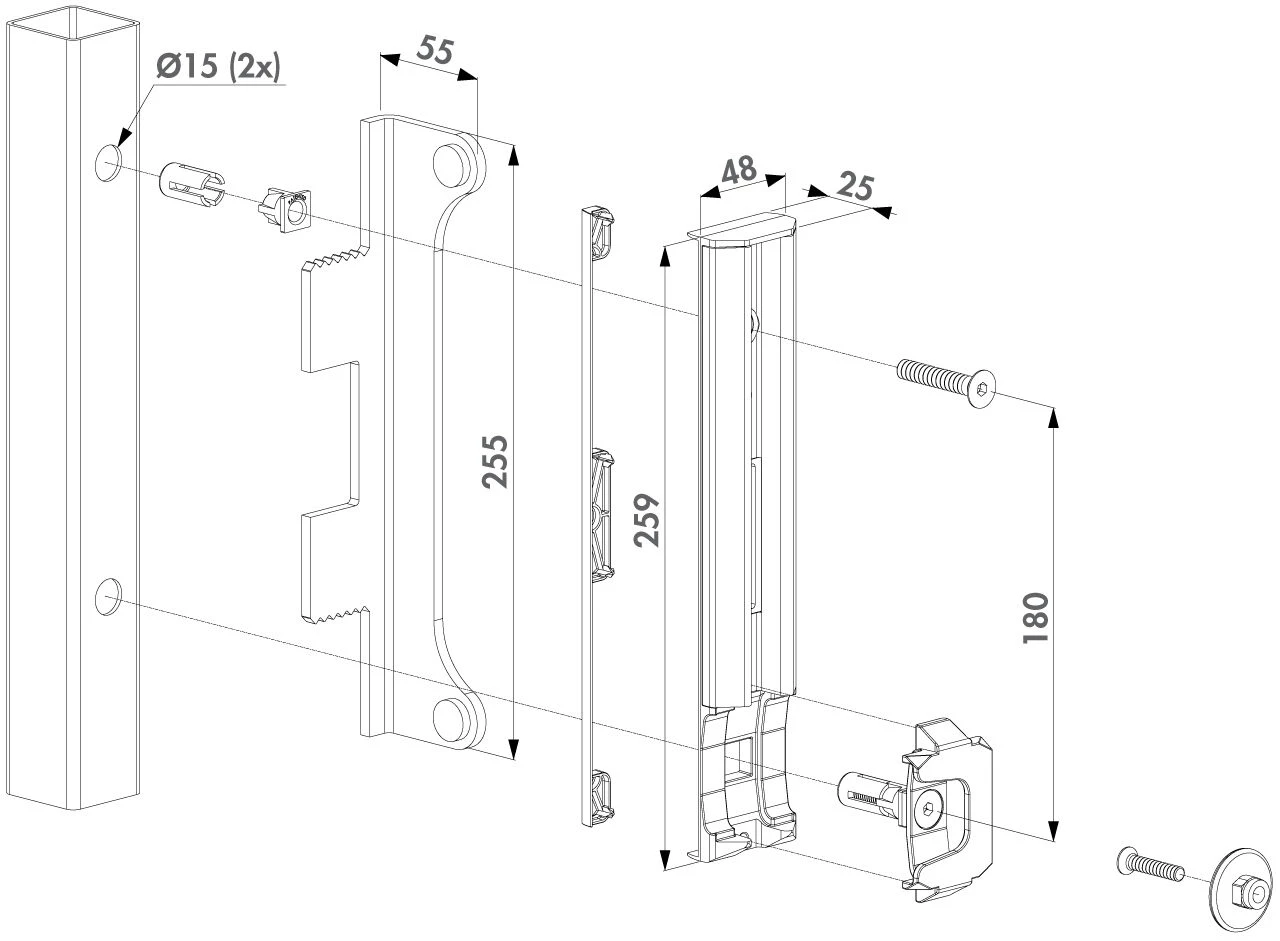 Ø15 (2x)
55
255
48
25
259
180