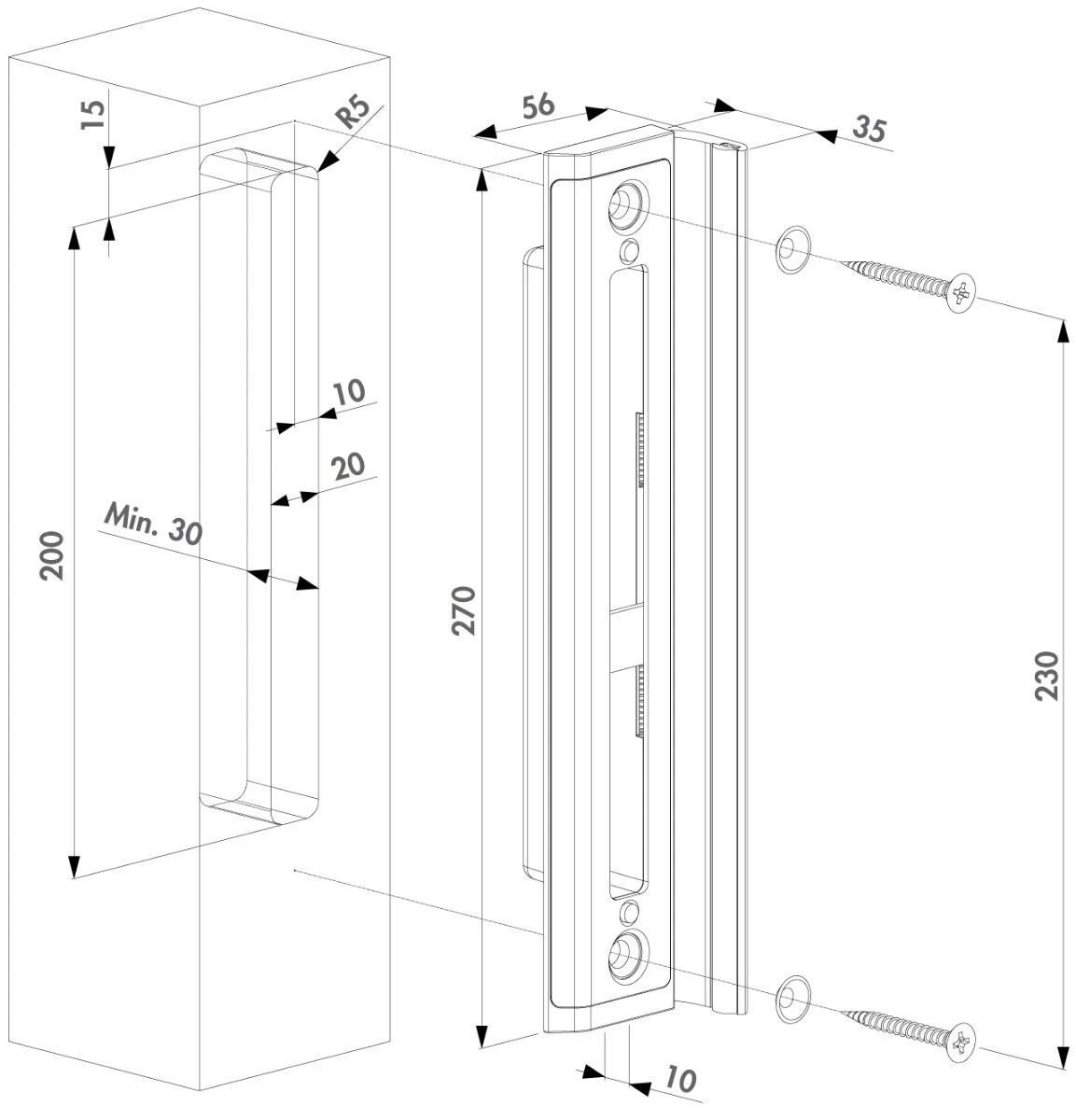 15
R5
56
35
10
20
Min. 30
200
270
230
10